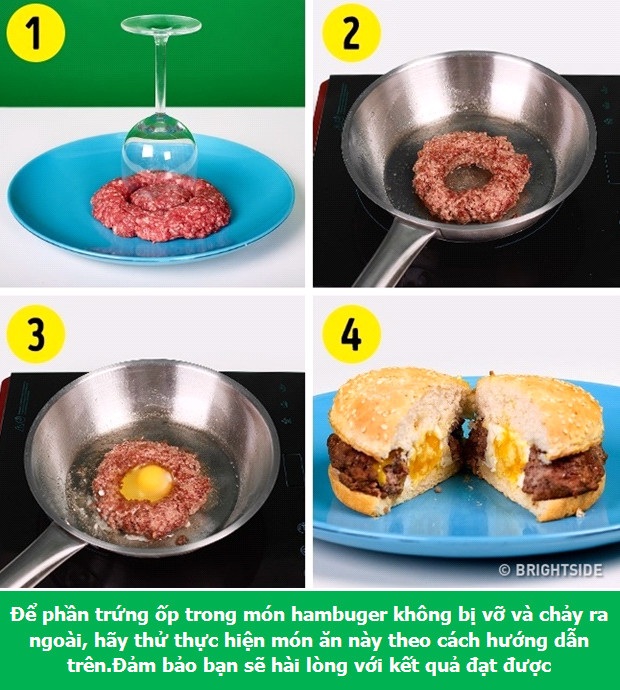 1

2

3

4

© BRIGHTSIDE

Để phần trứng ốp trong món hambuger không bị vỡ và chảy ra ngoài, hãy thử thực hiện món ăn này theo cách hướng dẫn trên.Đảm bảo bạn sẽ hài lòng với kết quả đạt được