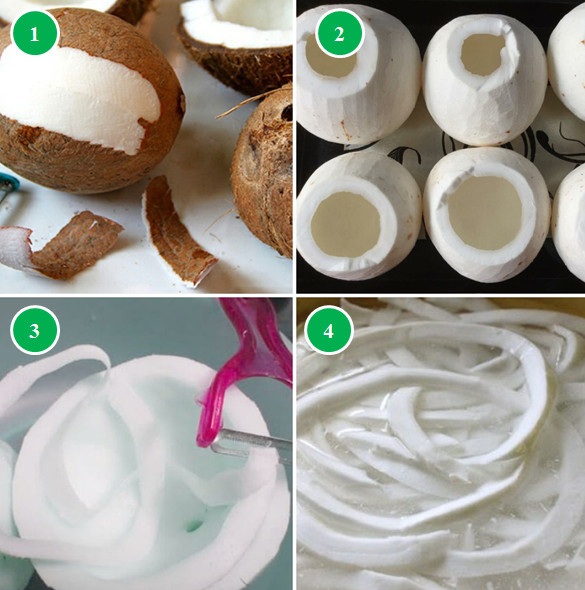 1
2
3
4