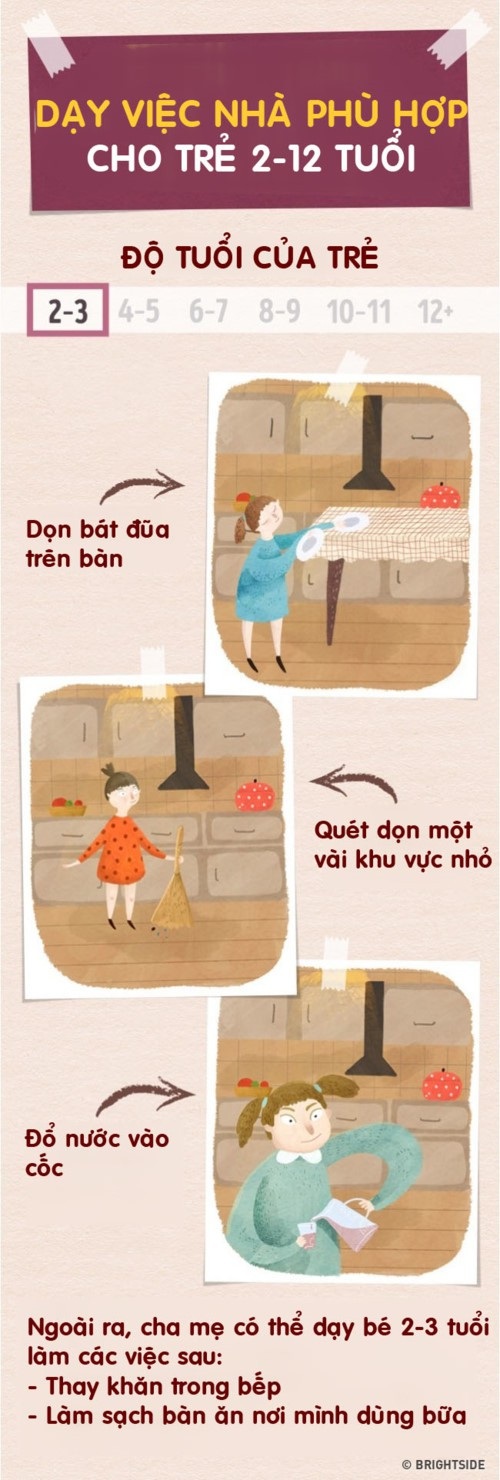 DẠY VIỆC NHÀ PHÙ HỢP CHO TRẺ 2-12 TUỔI

ĐỘ TUỔI CỦA TRẺ

2-3 4-5 6-7 8-9 10-11 12+

Dọn bát đũa trên bàn

Quét dọn một vài khu vực nhỏ

Đổ nước vào cốc

Ngoài ra, cha mẹ có thể dạy bé 2-3 tuổi làm các việc sau:
- Thay khăn trong bếp
- Làm sạch bàn ăn nơi mình dùng bữa

© BRIGHTSIDE