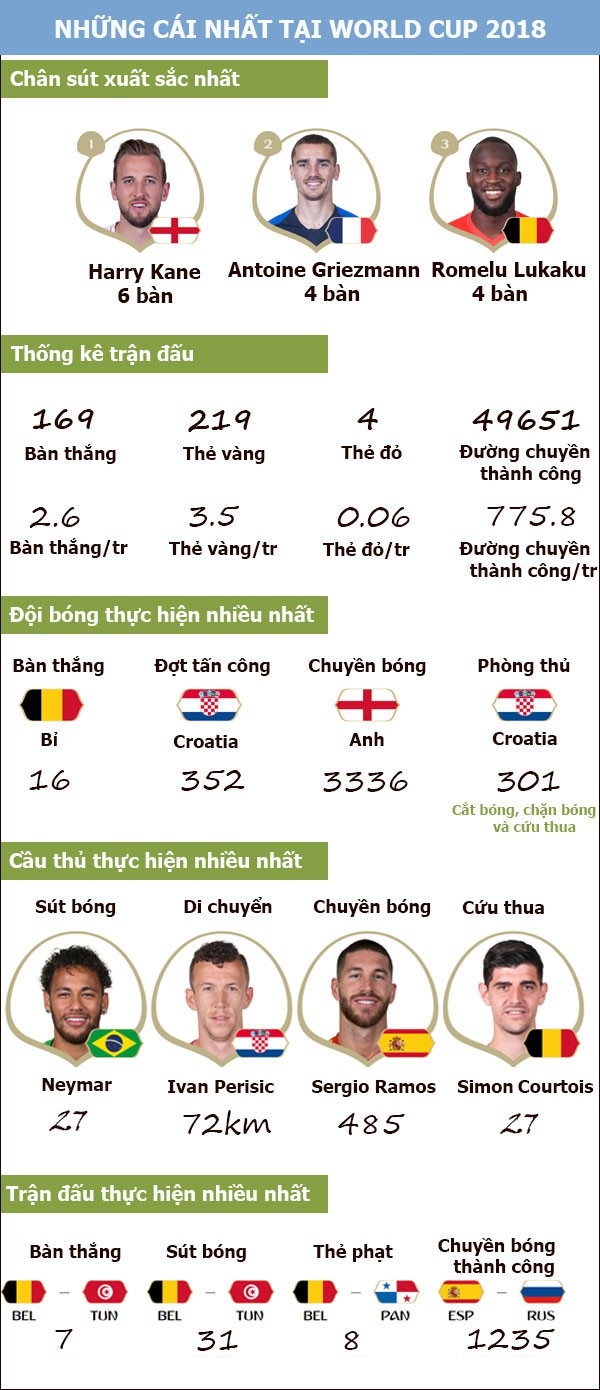 NHỮNG CÁI NHẤT TẠI WORLD CUP 2018

Chân sút xuất sắc nhất

1
Harry Kane
6 bàn

2
Antoine Griezmann
4 bàn

3
Romelu Lukaku
4 bàn

Thống kê trận đấu

169
Bàn thắng

219
Thẻ vàng

4
Thẻ đỏ

49651
Đường chuyền thành công

2.6
Bàn thắng/tr

3.5
Thẻ vàng/tr

0.06
Thẻ đỏ/tr

775.8
Đường chuyền thành công/tr

Đội bóng thực hiện nhiều nhất

Bàn thắng
Bỉ
16

Đợt tấn công
Croatia
352

Chuyền bóng
Anh
3336

Phòng thủ
Croatia
301
Cắt bóng, chặn bóng và cứu thua

Cầu thủ thực hiện nhiều nhất

Sút bóng
Neymar
27

Di chuyển
Ivan Perisic
72km

Chuyền bóng
Sergio Ramos
485

Cứu thua
Simon Courtois
27

Trận đấu thực hiện nhiều nhất

Bàn thắng
BEL – TUN
7

Sút bóng
BEL – TUN
31

Thẻ phạt
BEL – PAN
8

Chuyền bóng thành công
ESP – RUS
1235