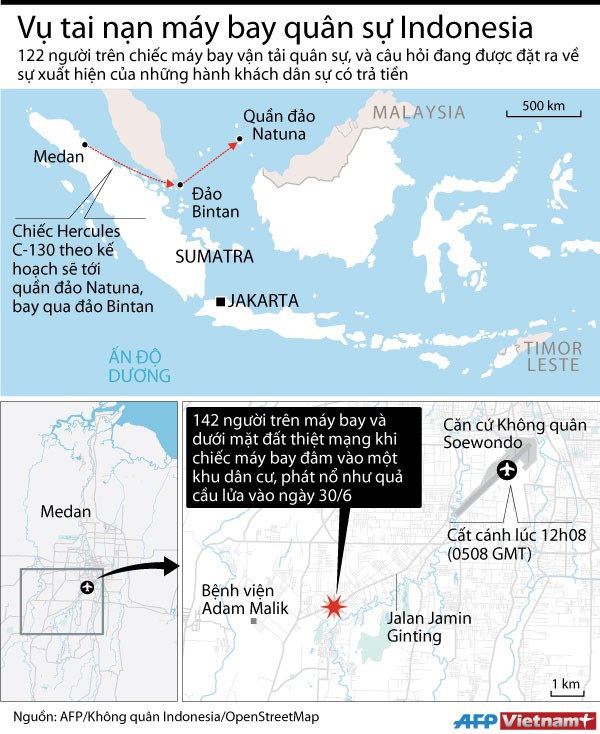 Vụ tai nạn máy bay quân sự Indonesia

122 người trên chiếc máy bay vận tải quân sự, và câu hỏi đang được đặt ra về sự xuất hiện của những hành khách dân sự có trả tiền

MALAYSIA

500 km

Quần đảo Natuna

Medan

Đảo Bintan

Chiếc Hercules C-130 theo kế hoạch sẽ tới quần đảo Natuna, bay qua đảo Bintan

SUMATRA

JAKARTA

ẤN ĐỘ DƯƠNG

TIMOR LESTE

Medan

142 người trên máy bay và dưới mặt đất thiệt mạng khi chiếc máy bay đâm vào một khu dân cư, phát nổ như quả cầu lửa vào ngày 30/6

Căn cứ Không quân Soewondo

Cất cánh lúc 12h08 (0508 GMT)

Bệnh viện Adam Malik

Jalan Jamin Ginting

1 km

Nguồn: AFP/Không quân Indonesia/OpenStreetMap

AFP Vietnam+