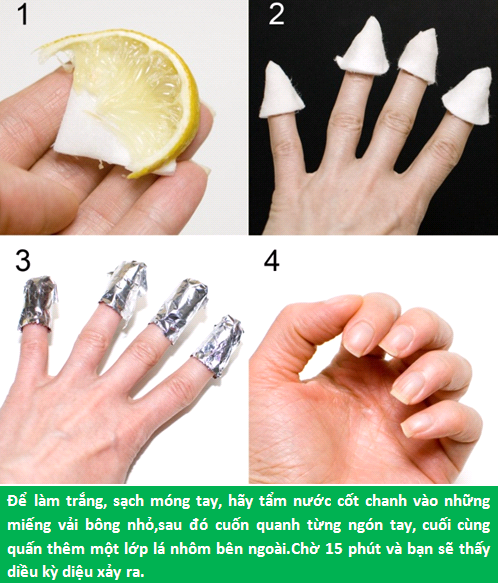 1

2

3

4

Để làm trắng, sạch móng tay, hãy tẩm nước cốt chanh vào những miếng vải bông nhỏ,sau đó cuốn quanh từng ngón tay, cuối cùng quấn thêm một lớp lá nhôm bên ngoài.Chờ 15 phút và bạn sẽ thấy diều kỳ diệu xảy ra.