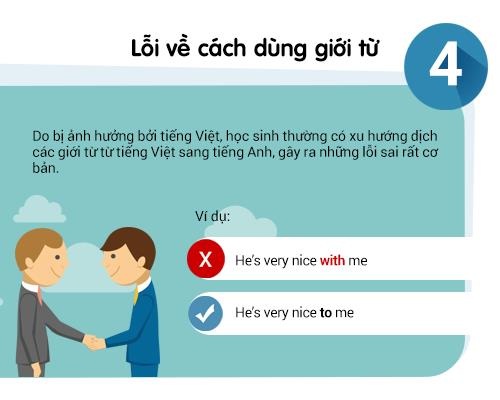 Lỗi về cách dùng giới từ

4

Do bị ảnh hưởng bởi tiếng Việt, học sinh thường có xu hướng dịch các giới từ từ tiếng Việt sang tiếng Anh, gây ra những lỗi sai rất cơ bản.

Ví dụ:

X He's very nice with me

He's very nice to me