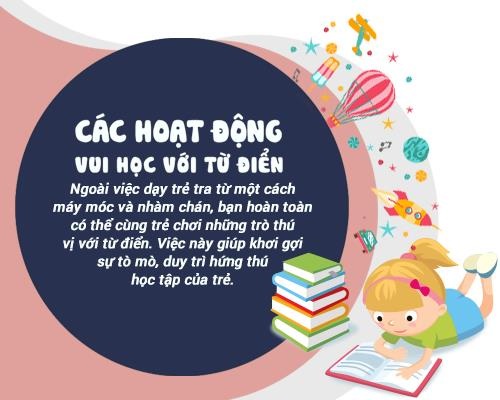 CÁC HOẠT ĐỘNG
VUI HỌC VỚI TỪ ĐIỂN

Ngoài việc dạy trẻ tra từ một cách máy móc và nhàm chán, bạn hoàn toàn có thể cùng trẻ chơi những trò thú vị với từ điển. Việc này giúp khơi gợi sự tò mò, duy trì hứng thú học tập của trẻ.