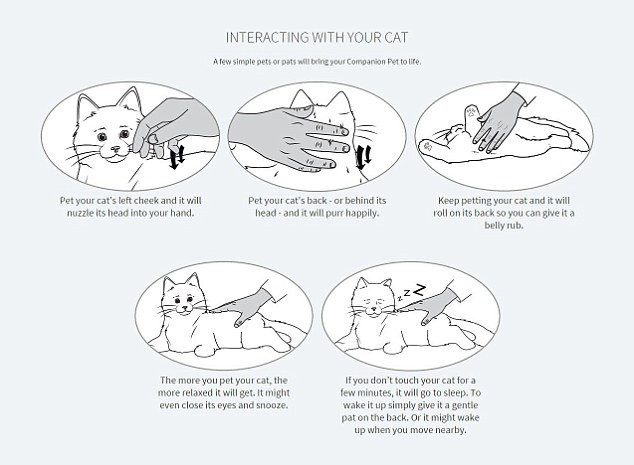 INTERACTING WITH YOUR CAT

A few simple pets or pats will bring your Companion Pet to life.

Pet your cat's left cheek and it will nuzzle its head into your hand.

Pet your cat's back - or behind its head - and it will purr happily.

Keep petting your cat and it will roll on its back so you can give it a belly rub.

zzZ

The more you pet your cat, the more relaxed it will get. It might even close its eyes and snooze.

If you don't touch your cat for a few minutes, it will go to sleep. To wake it up simply give it a gentle pat on the back. Or it might wake up when you move nearby.