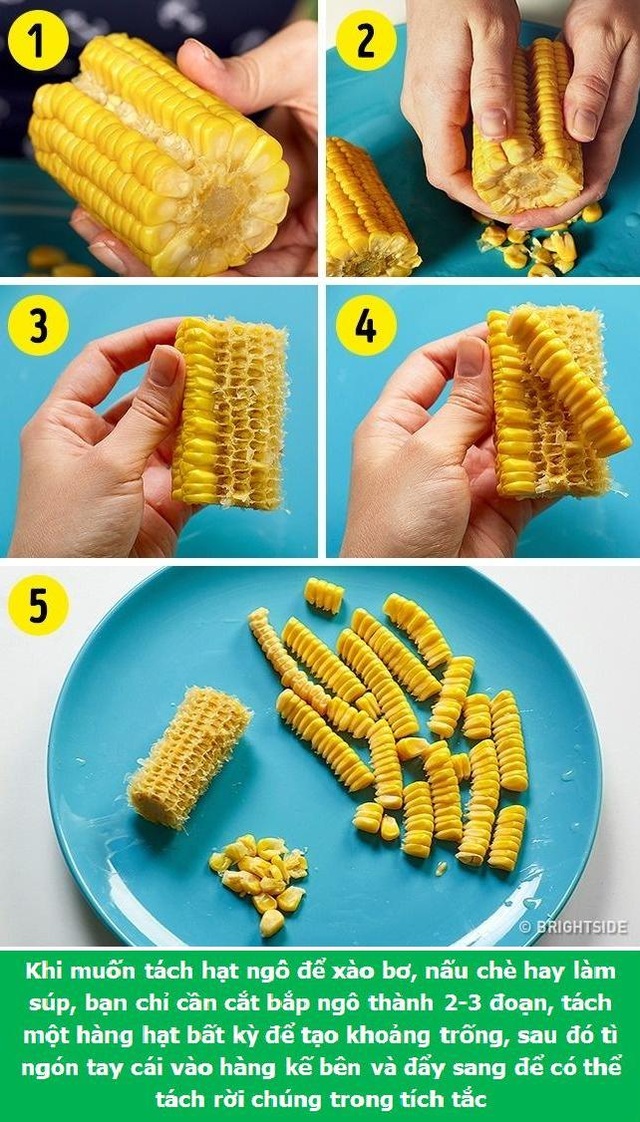 1

2

3

4

5

© BRIGHTSIDE

Khi muốn tách hạt ngô để xào bơ, nấu chè hay làm súp, bạn chỉ cần cắt bắp ngô thành 2-3 đoạn, tách một hàng hạt bất kỳ để tạo khoảng trống, sau đó tì ngón tay cái vào hàng kế bên và đẩy sang để có thể tách rời chúng trong tích tắc