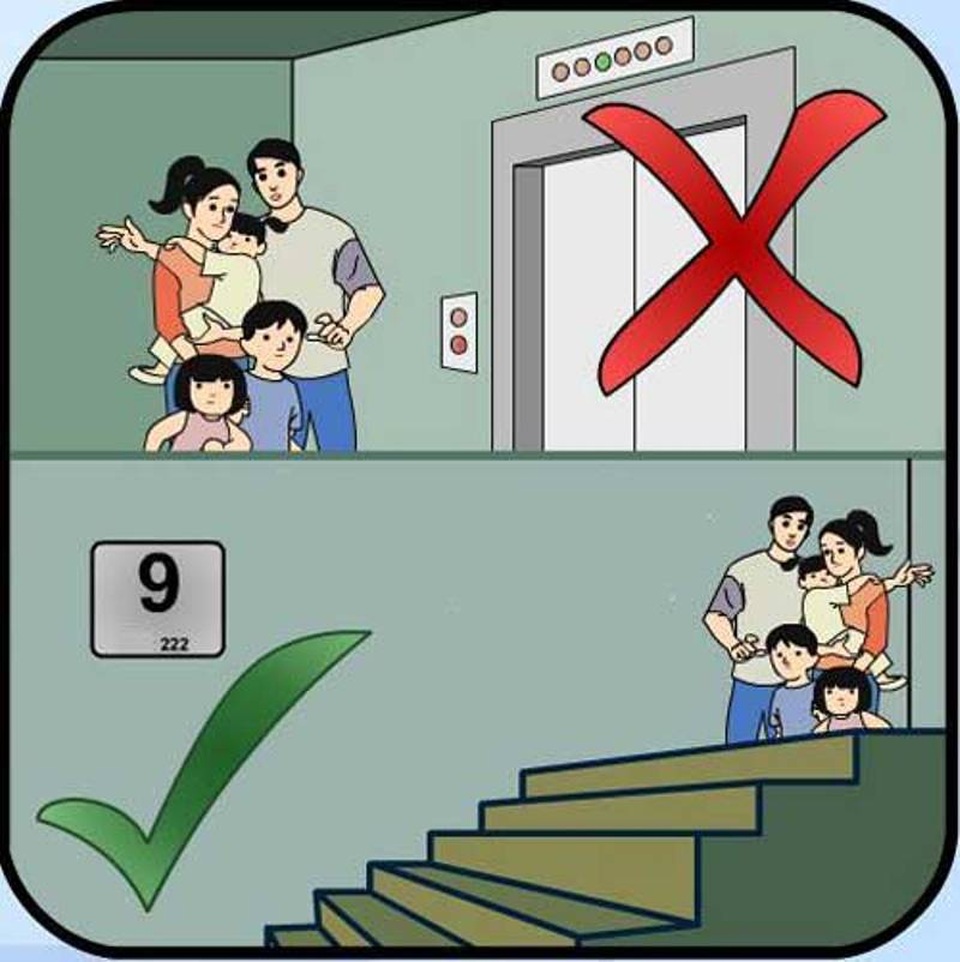 9
222