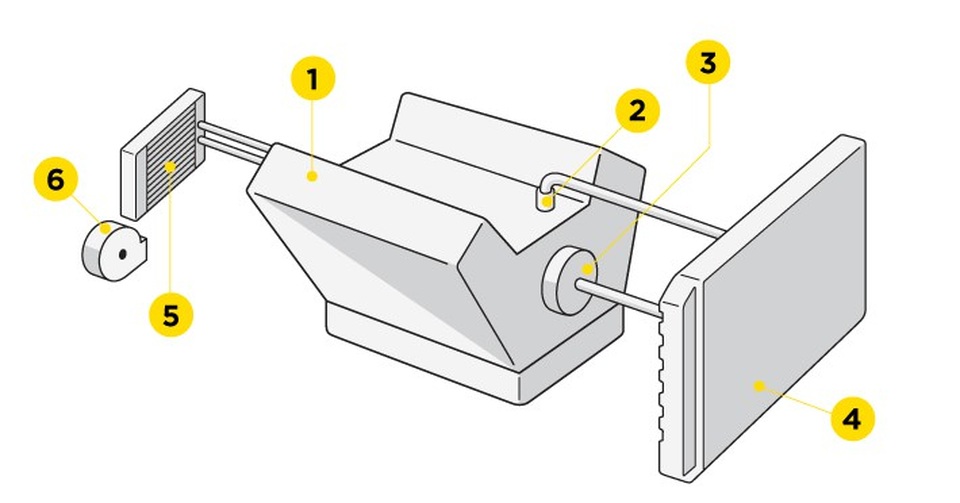 1
2
3
6
5
4